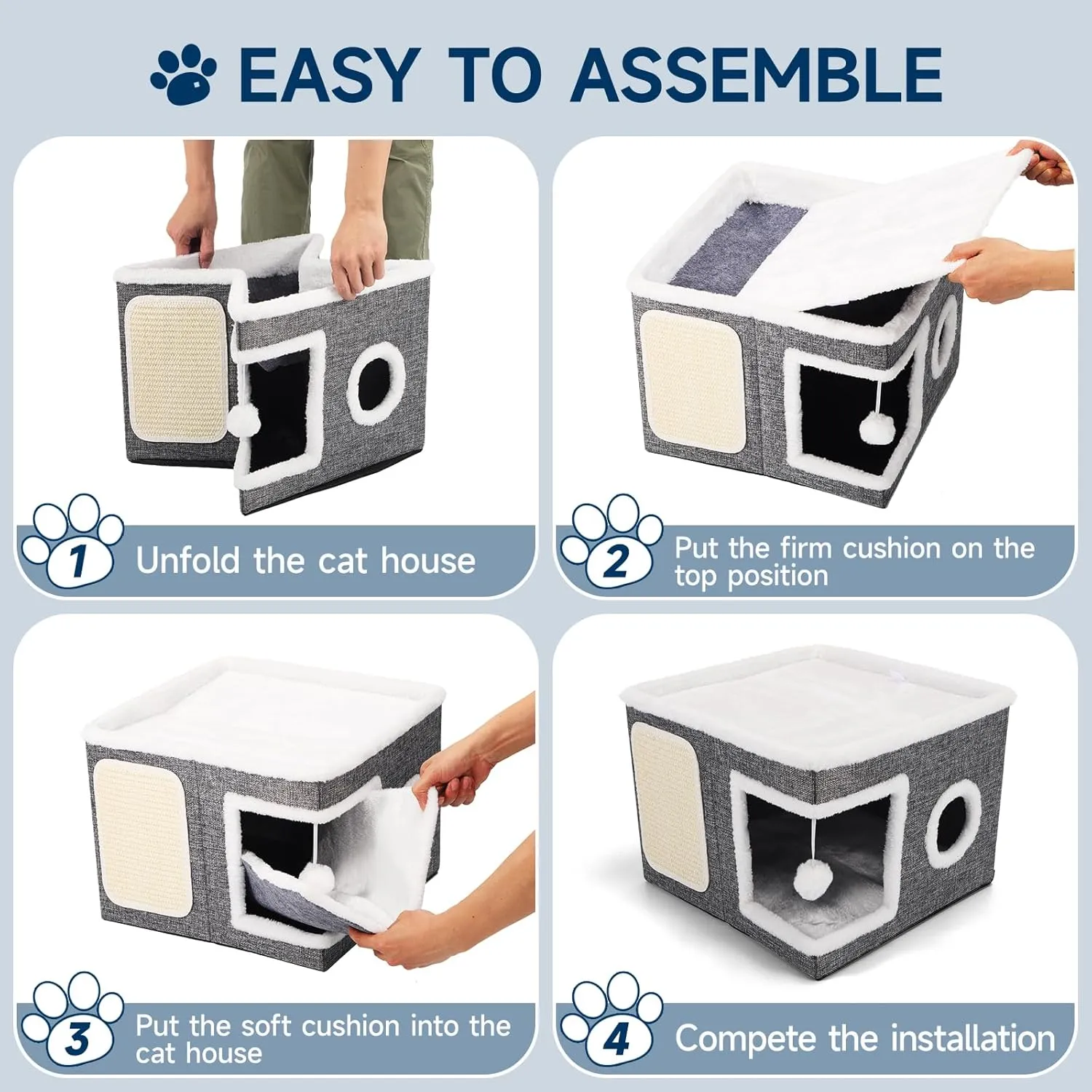 EASY TO ASSEMBLE

1 Unfold the cat house

2 Put the firm cushion on the top position

3 Put the soft cushion into the cat house

4 Compete the installation