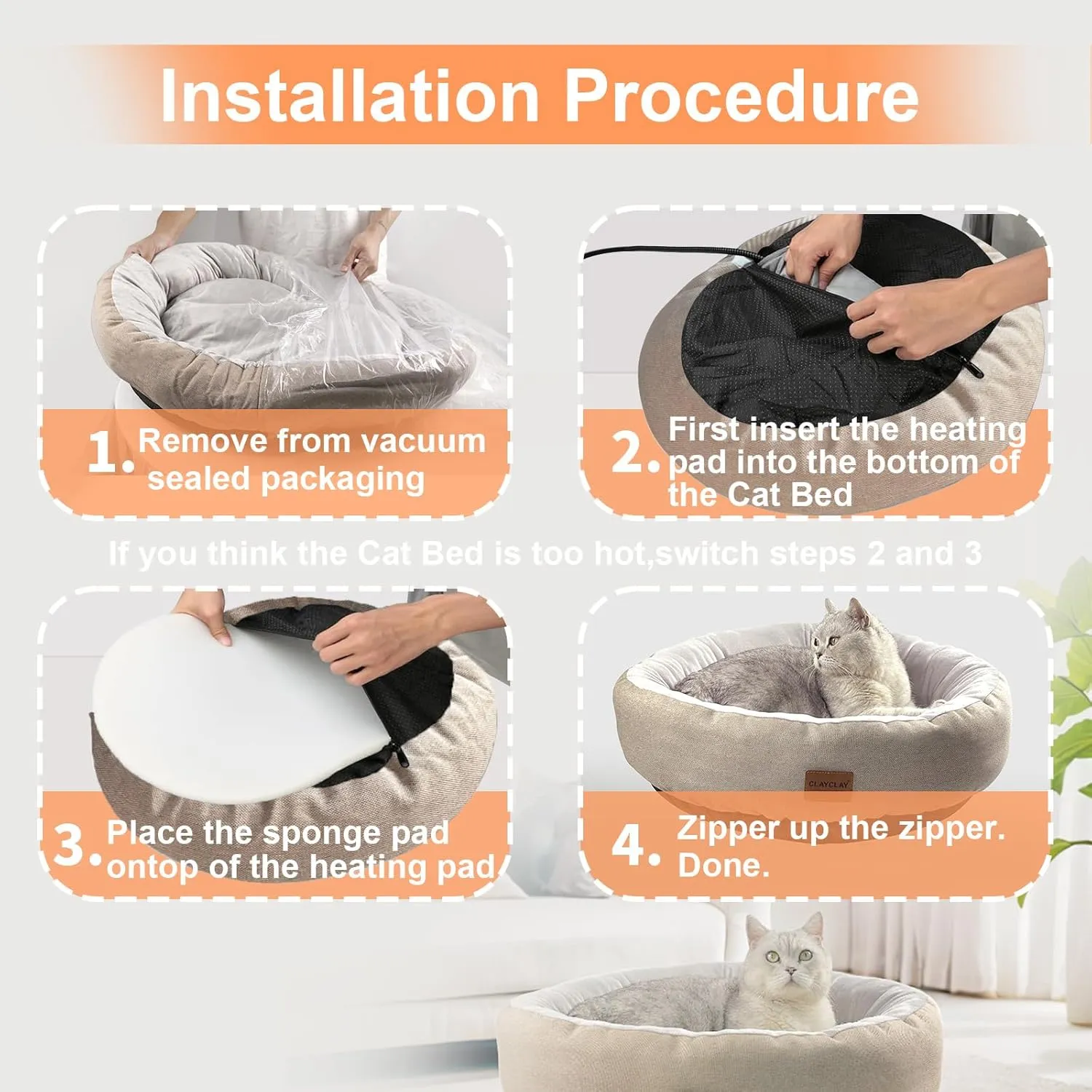 Installation Procedure

1. Remove from vacuum sealed packaging

2. First insert the heating pad into the bottom of the Cat Bed

If you think the Cat Bed is too hot,switch steps 2 and 3

3. Place the sponge pad ontop of the heating pad

CLAYCLAY

4. Zipper up the zipper. Done.